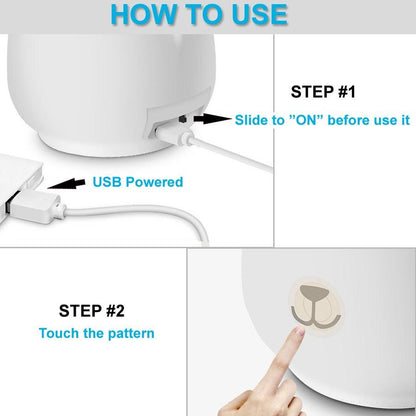 HOW TO USE

STEP #1

Slide to ”ON” before use it

USB Powered

STEP #2

Touch the pattern