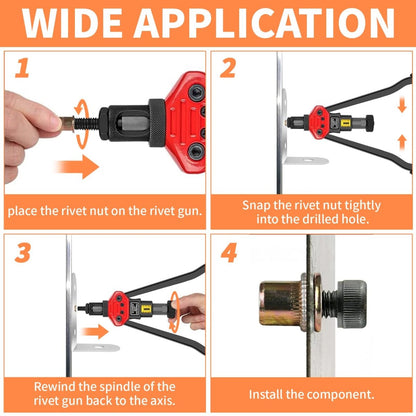 WIDE APPLICATION

1

place the rivet nut on the rivet gun.

2

Snap the rivet nut tightly into the drilled hole.

3

Rewind the spindle of the rivet gun back to the axis.

4

Install the component.