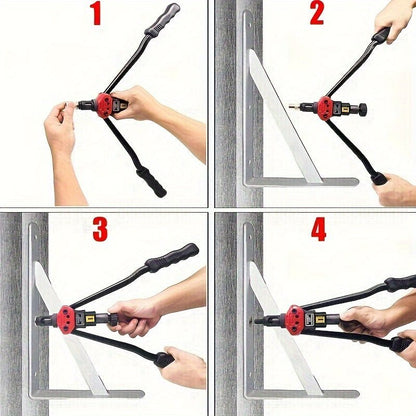 1

2

3

4